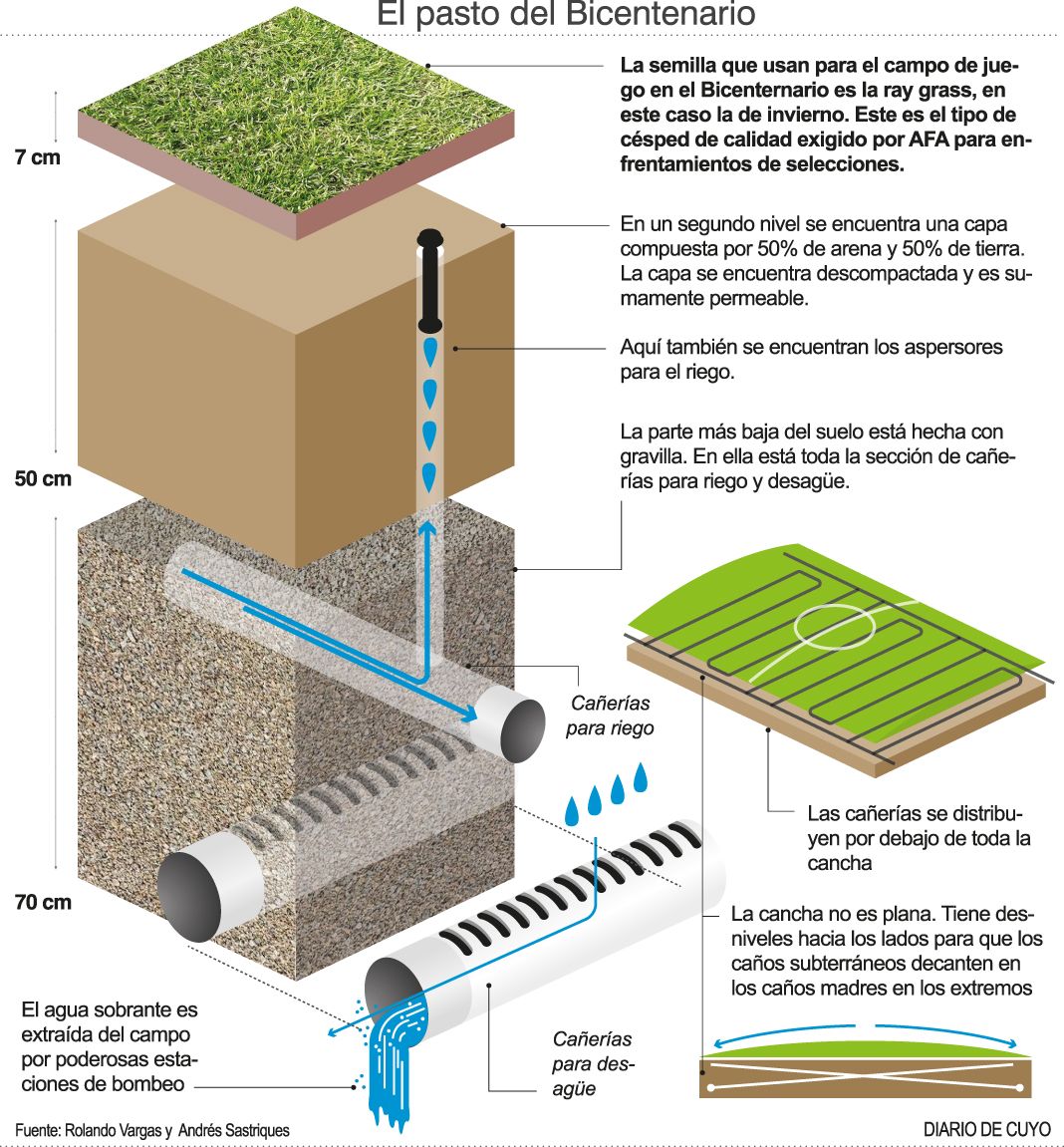 El pasto del Bicentenario

7 cm

50 cm

70 cm

La semilla que usan para el campo de juego en el Bicenternario es la ray grass, en este caso la de invierno. Este es el tipo de césped de calidad exigido por AFA para enfrentamientos de selecciones.

En un segundo nivel se encuentra una capa compuesta por 50% de arena y 50% de tierra. La capa se encuentra descompactada y es sumamente permeable.

Aquí también se encuentran los aspersores para el riego.

La parte más baja del suelo está hecha con gravilla. En ella está toda la sección de cañerías para riego y desagüe.

Cañerías para riego

Las cañerías se distribuyen por debajo de toda la cancha

La cancha no es plana. Tiene desniveles hacia los lados para que los caños subterráneos decanten en los caños madres en los extremos

El agua sobrante es extraída del campo por poderosas estaciones de bombeo

Cañerías para desagüe

Fuente: Rolando Vargas y Andrés Sastriques

DIARIO DE CUYO