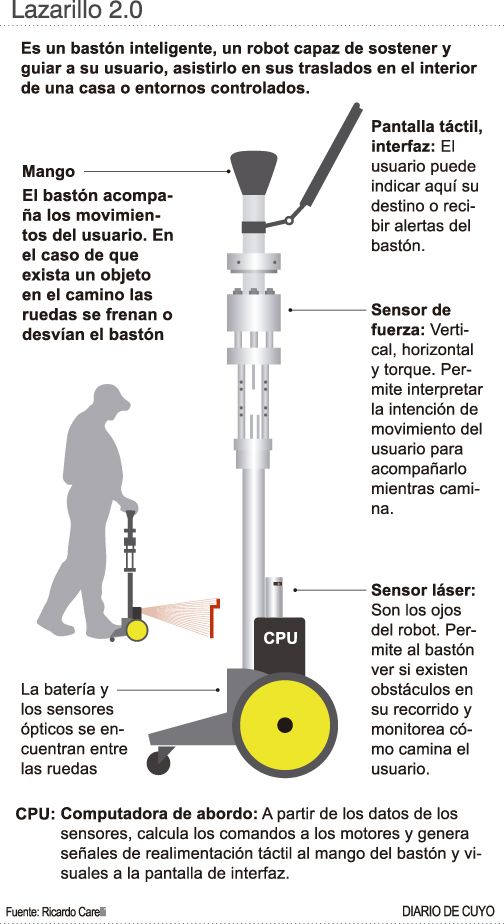 Lazarillo 2.0

Es un bastón inteligente, un robot capaz de sostener y guiar a su usuario, asistirlo en sus traslados en el interior de una casa o entornos controlados.

Mango

El bastón acompaña los movimientos del usuario. En el caso de que exista un objeto en el camino las ruedas se frenan o desvían el bastón

Pantalla táctil, interfaz: El usuario puede indicar aquí su destino o recibir alertas del bastón.

Sensor de fuerza: Vertical, horizontal y torque. Permite interpretar la intención de movimiento del usuario para acompañarlo mientras camina.

Sensor láser: Son los ojos del robot. Permite al bastón ver si existen obstáculos en su recorrido y monitorea cómo camina el usuario.

CPU

La batería y los sensores ópticos se encuentran entre las ruedas

CPU: Computadora de abordo: A partir de los datos de los sensores, calcula los comandos a los motores y genera señales de realimentación táctil al mango del bastón y visuales a la pantalla de interfaz.

Fuente: Ricardo Carelli

DIARIO DE CUYO