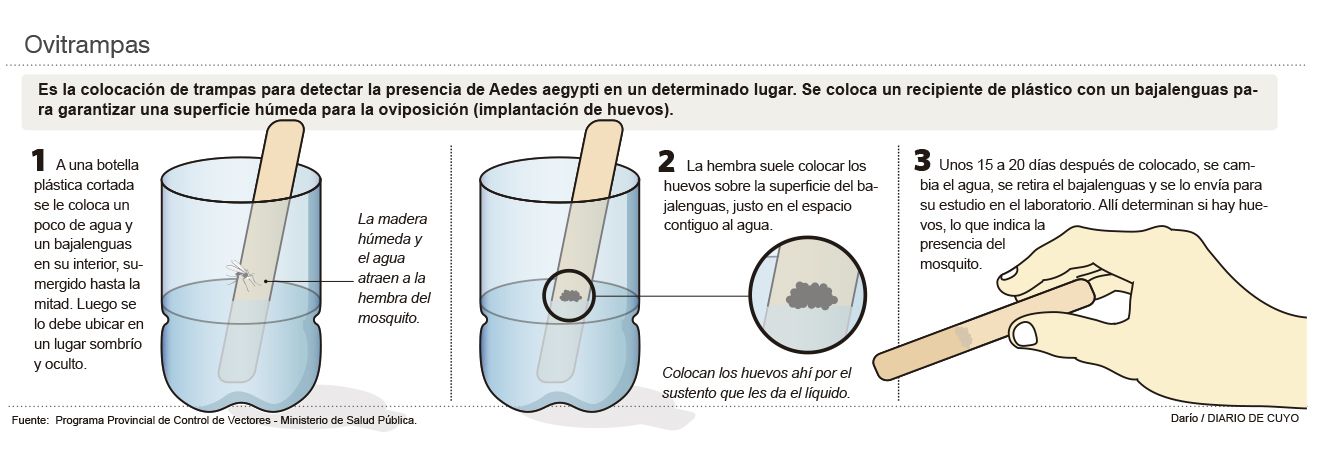 Ovitrampas

Es la colocación de trampas para detectar la presencia de Aedes aegypti en un determinado lugar. Se coloca un recipiente de plástico con un bajalenguas para garantizar una superficie húmeda para la oviposición (implantación de huevos).

1 A una botella plástica cortada se le coloca un poco de agua y un bajalenguas en su interior, sumergido hasta la mitad. Luego se lo debe ubicar en un lugar sombrío y oculto.

La madera húmeda y el agua atraen a la hembra del mosquito.

2 La hembra suele colocar los huevos sobre la superficie del bajalenguas, justo en el espacio contiguo al agua.

Colocan los huevos ahí por el sustento que les da el líquido.

3 Unos 15 a 20 días después de colocado, se cambia el agua, se retira el bajalenguas y se lo envía para su estudio en el laboratorio. Allí determinan si hay huevos, lo que indica la presencia del mosquito.

Fuente: Programa Provincial de Control de Vectores - Ministerio de Salud Pública.

Darío / DIARIO DE CUYO