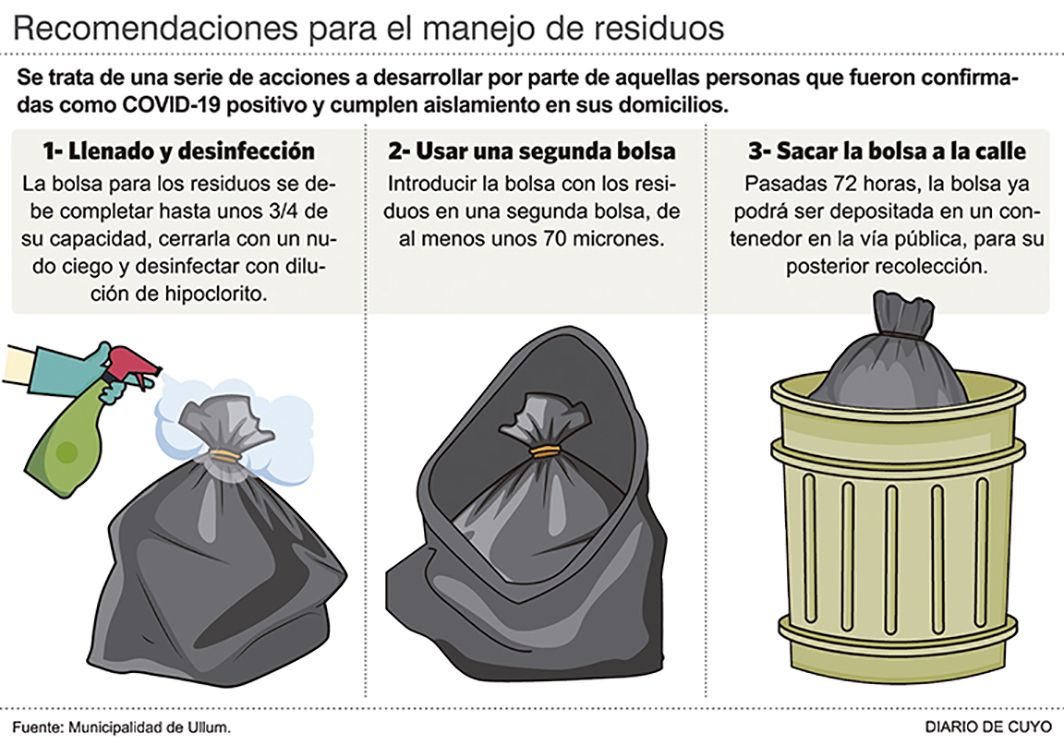 Recomendaciones para el manejo de residuos

Se trata de una serie de acciones a desarrollar por parte de aquellas personas que fueron confirmadas como COVID-19 positivo y cumplen aislamiento en sus domicilios.

1- Llenado y desinfección

La bolsa para los residuos se debe completar hasta unos 3/4 de su capacidad, cerrarla con un nudo ciego y desinfectar con dilución de hipoclorito.

2- Usar una segunda bolsa

Introducir la bolsa con los residuos en una segunda bolsa, de al menos unos 70 micrones.

3- Sacar la bolsa a la calle

Pasadas 72 horas, la bolsa ya podrá ser depositada en un contenedor en la vía pública, para su posterior recolección.

Fuente: Municipalidad de Ullum.

DIARIO DE CUYO