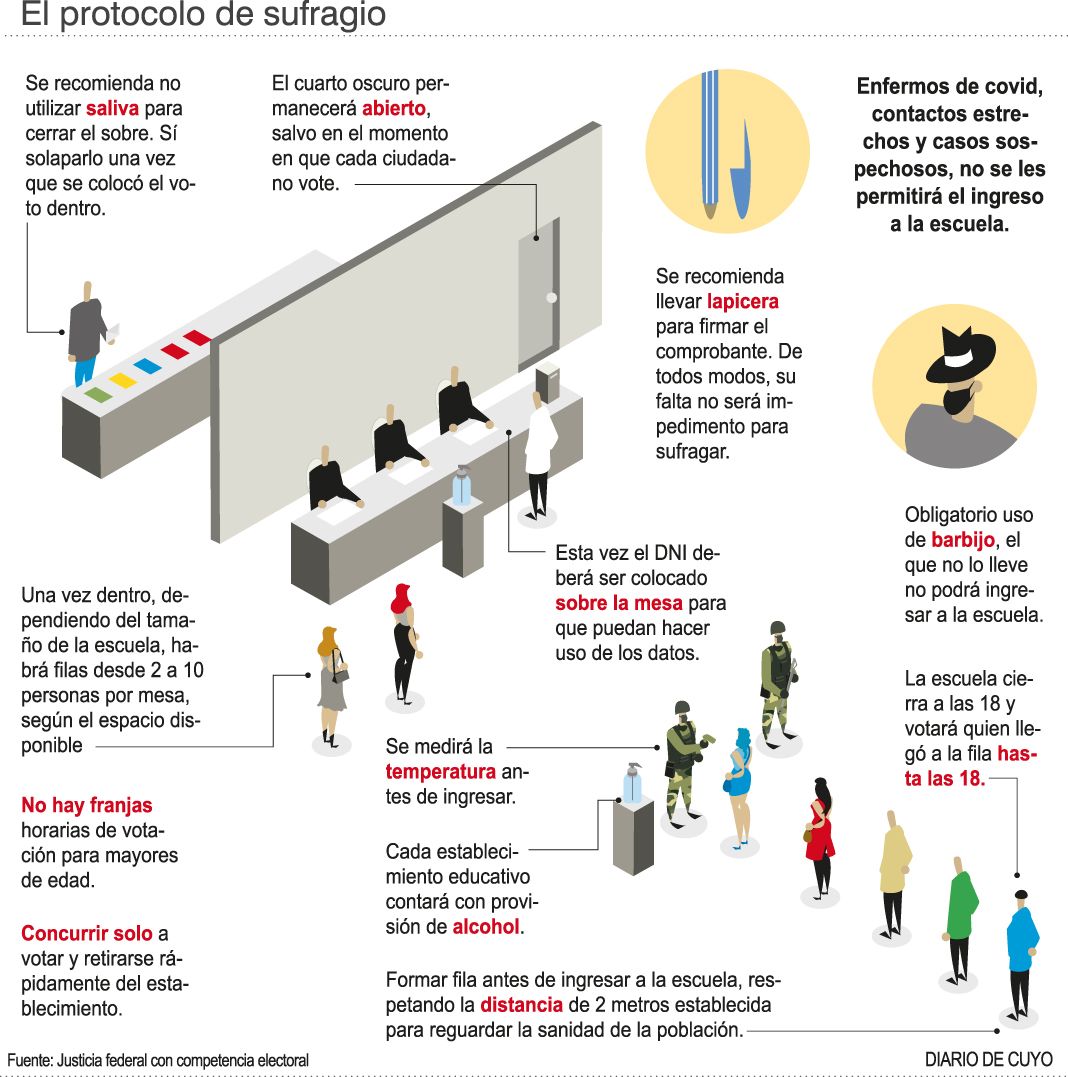 El protocolo de sufragio

Se recomienda no utilizar saliva para cerrar el sobre. Sí solaparlo una vez que se colocó el voto dentro.

El cuarto oscuro permanecerá abierto, salvo en el momento en que cada ciudadano vote.

Enfermos de covid, contactos estrechos y casos sospechosos, no se les permitirá el ingreso a la escuela.

Se recomienda llevar lapicera para firmar el comprobante. De todos modos, su falta no será impedimento para sufragar.

Obligatorio uso de barbijo, el que no lo lleve no podrá ingresar a la escuela.

Esta vez el DNI deberá ser colocado sobre la mesa para que puedan hacer uso de los datos.

Una vez dentro, dependiendo del tamaño de la escuela, habrá filas desde 2 a 10 personas por mesa, según el espacio disponible

La escuela cierra a las 18 y votará quien llegó a la fila hasta las 18.

Se medirá la temperatura antes de ingresar.

No hay franjas horarias de votación para mayores de edad.

Cada establecimiento educativo contará con provisión de alcohol.

Concurrir solo a votar y retirarse rápidamente del establecimiento.

Formar fila antes de ingresar a la escuela, respetando la distancia de 2 metros establecida para reguardar la sanidad de la población.

Fuente: Justicia federal con competencia electoral

DIARIO DE CUYO